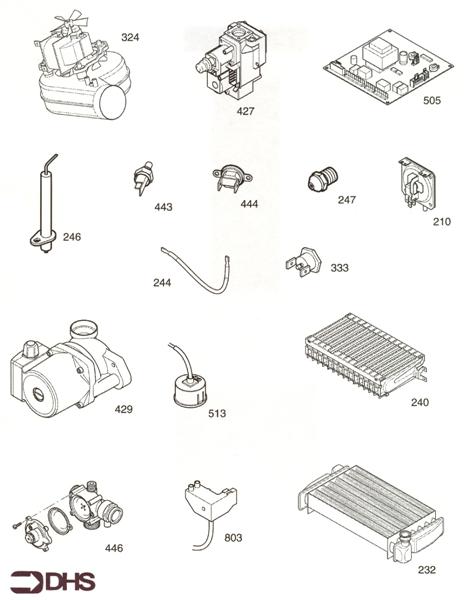 324
427
505
246
443
444
247
210
244
333
429
513
240
446
803
232
DHS