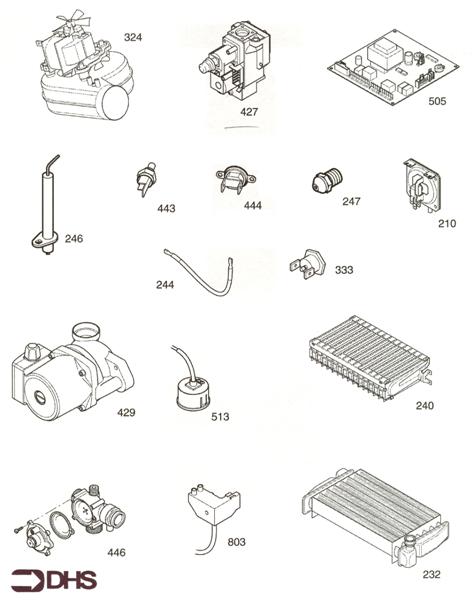 324

427

505

246

443

444

247

210

244

333

429

513

240

446

803

232

DHS