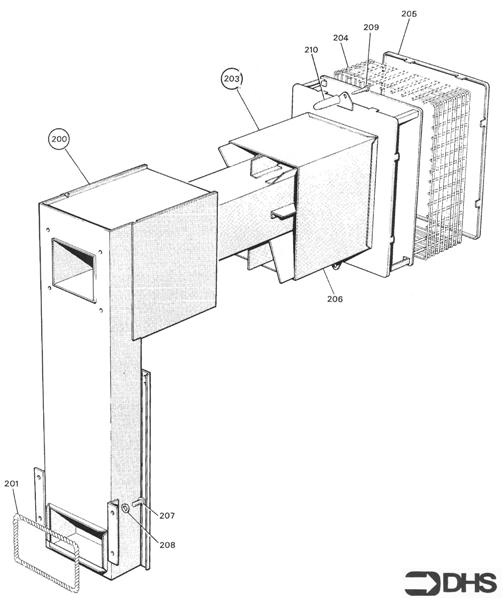 205
209
204
210
203
200
206
201
207
208
DHS