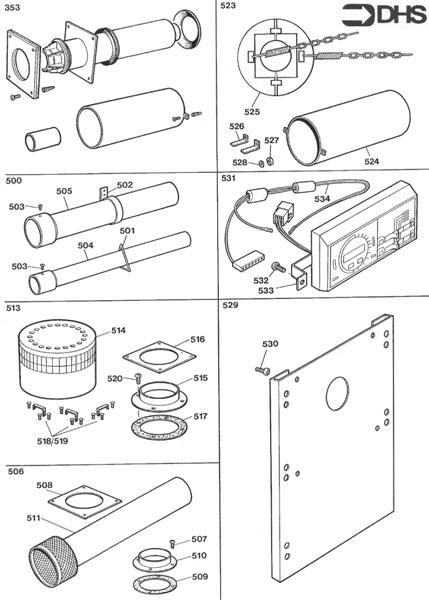 353

523

DHS

525

526

527

528

524

500

505

502

503

501

504

503

531

534

532

533

513

514

516

520

515

517

518/519

529

530

506

508

511

507

510

509