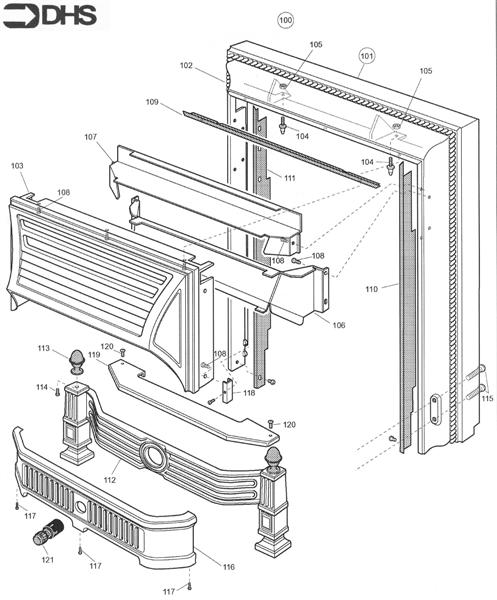 DHS

100
105
101
102
105
109
104
107
104
103
111
108
108
108
110
106
113
120
119
108
114
118
115
120
112
117
121
117
116
117