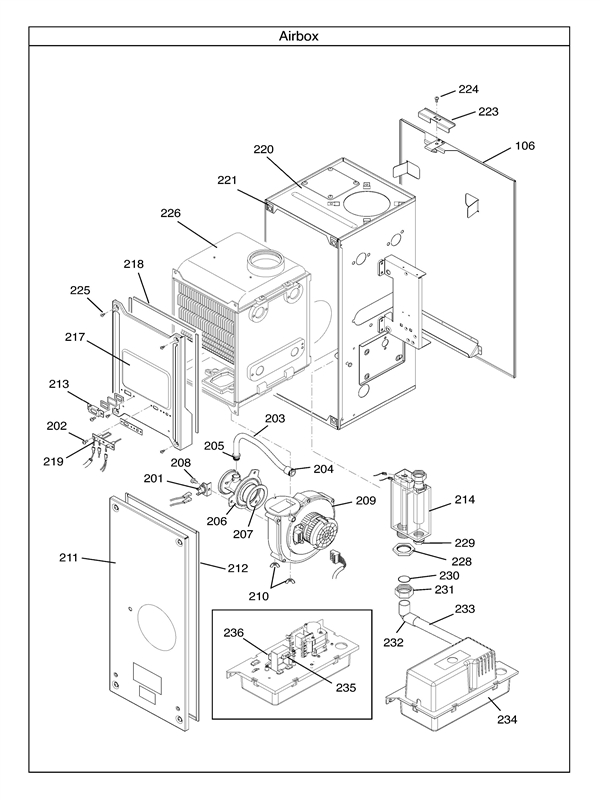 Airbox

224
223
106
220
221
226
218
225
217
213
202
219
203
205
204
208
201
206
207
209
214
229
228
211
212
210
230
231
233
232
236
235
234