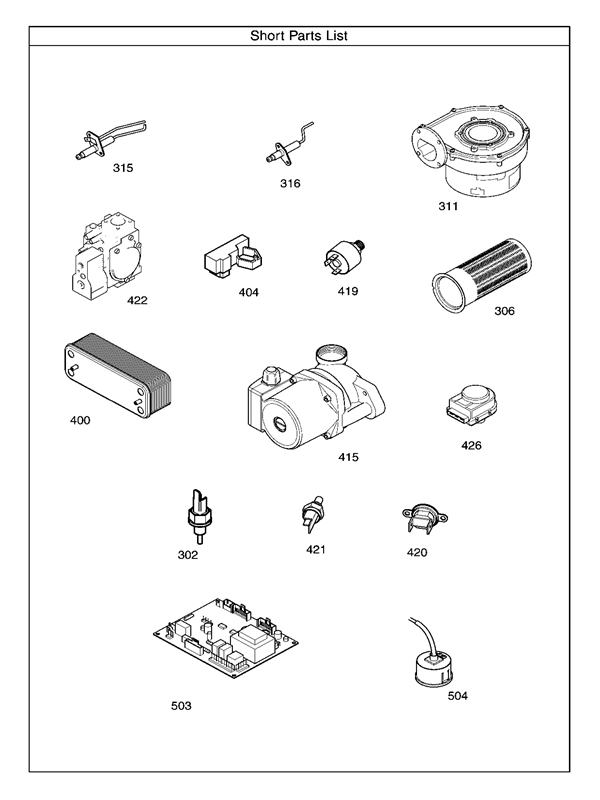 Short Parts List

315

316

311

422

404

419

306

400

415

426

302

421

420

503

504