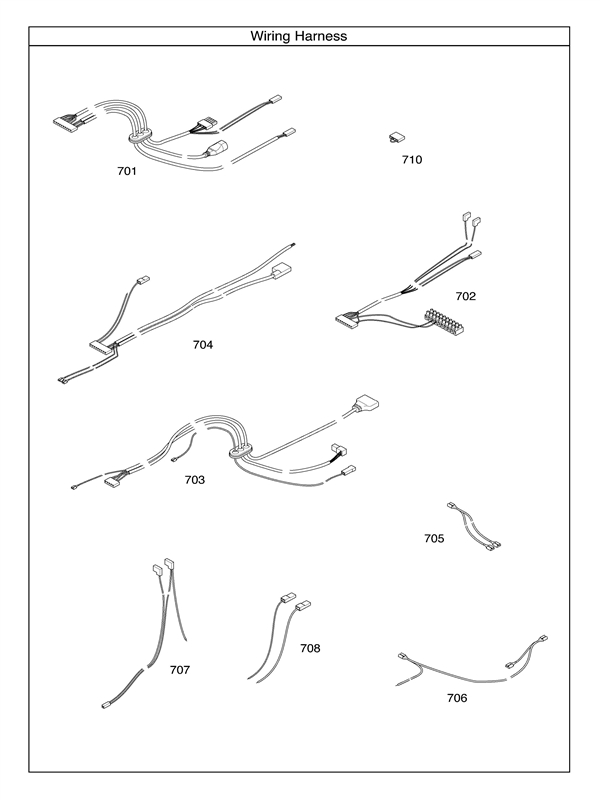 Wiring Harness

701

710

702

704

703

705

707

708

706