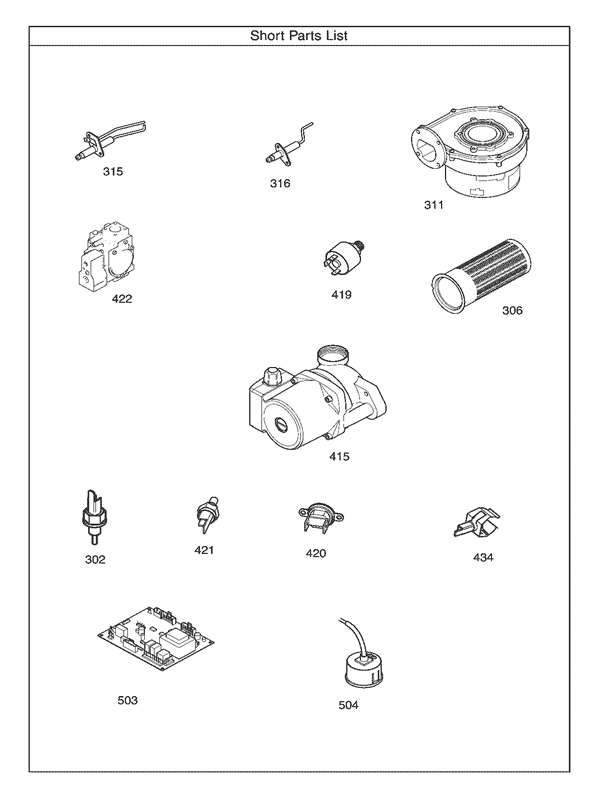 Short Parts List

315

316

311

422

419

306

415

302

421

420

434

503

504