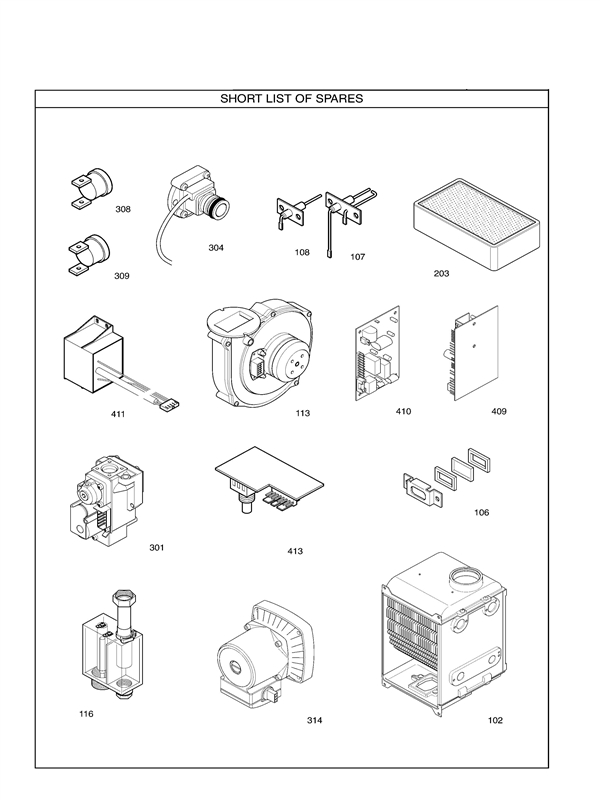 SHORT LIST OF SPARES

308

309

304

108

107

203

411

113

410

409

301

413

106

116

314

102