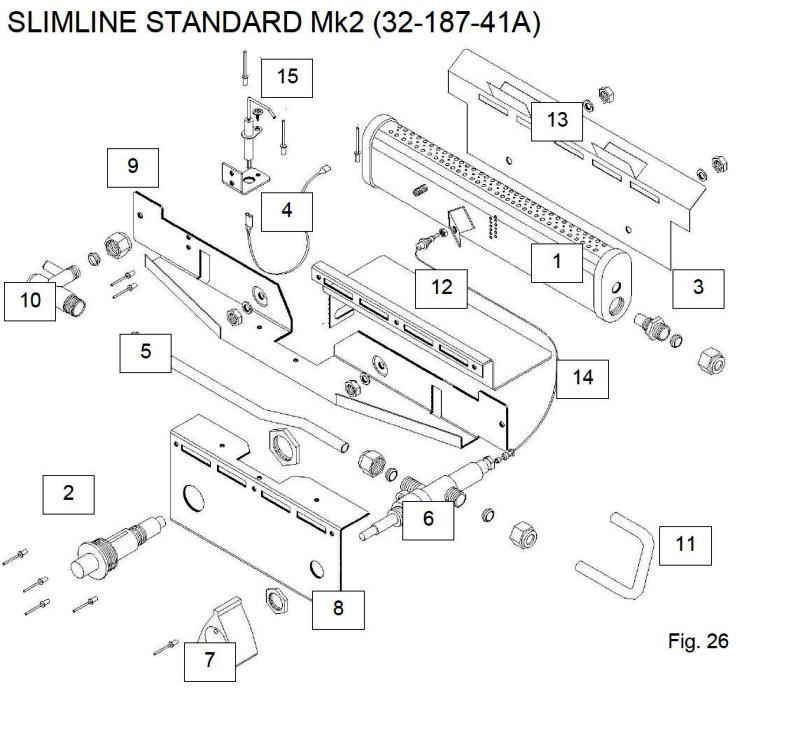 SLIMLINE STANDARD Mk2 (32-187-41A)

15

13

9

4

1

3

10

12

5

14

2

6

11

8

7

Fig. 26