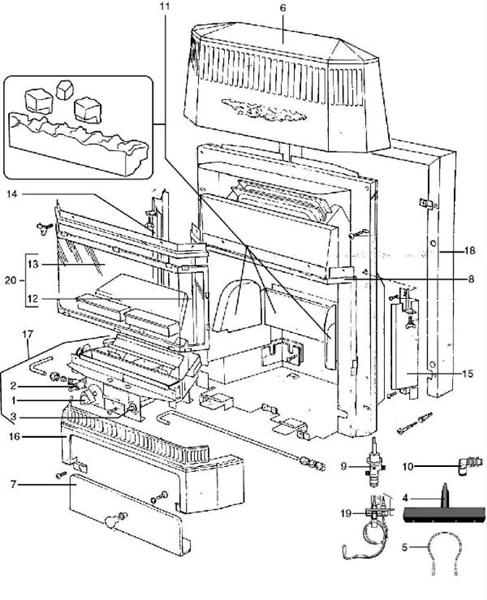 11
6
14
13
20
12
17
2
1
3
16
7
18
8
15
9
10
4
19
5