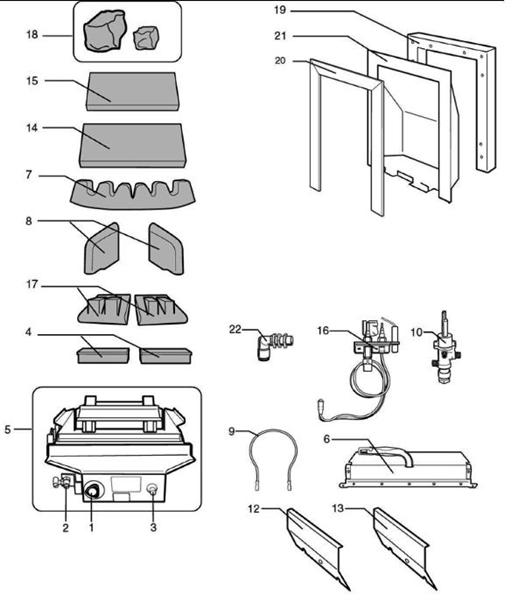 18
15
14
7
8
17
4
5
2
1
3
19
21
20
22
16
10
9
6
12
13