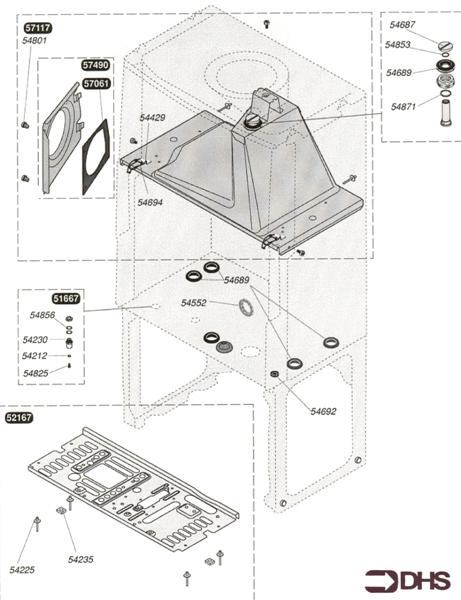 57117
54801
57490
57061
54429
54694
54687
54853
54689
54871
54689
54552
51667
54856
54230
54212
54825
54692
52167
54225
54235
DHS