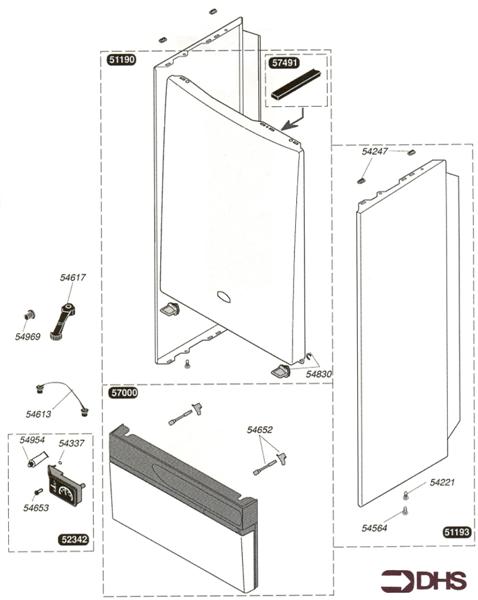 51190
57491
54247
54617
54969
54830
54613
57000
54652
54954
54337
54653
52342
54221
54564
51193
DHS