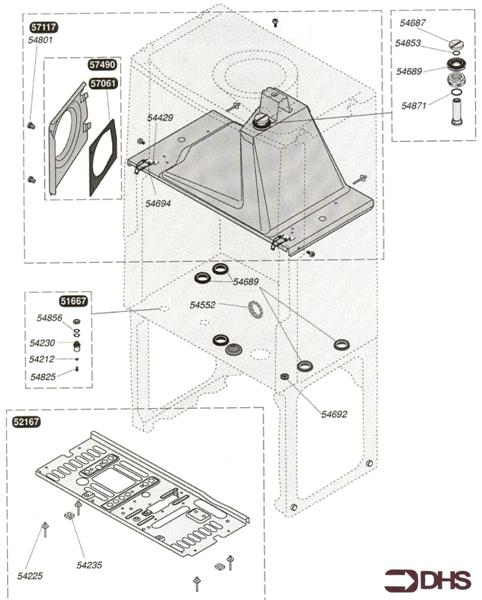 57117
54801
57490
57061
54429
54694
54687
54853
54689
54871
54689
54552
51667
54856
54230
54212
54825
54692
52167
54225
54235
DHS