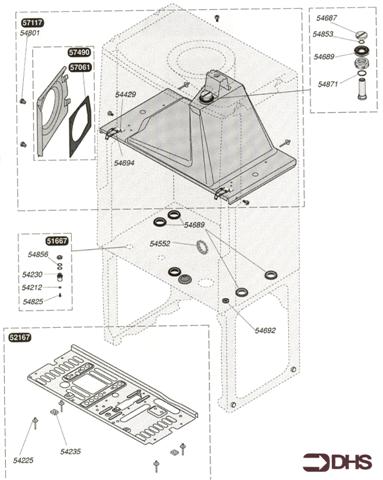 57117
54801
57490
57061
54429
54694
54687
54853
54689
54871
54689
54552
51667
54856
54230
54212
54825
54692
52167
54225
54235
DHS