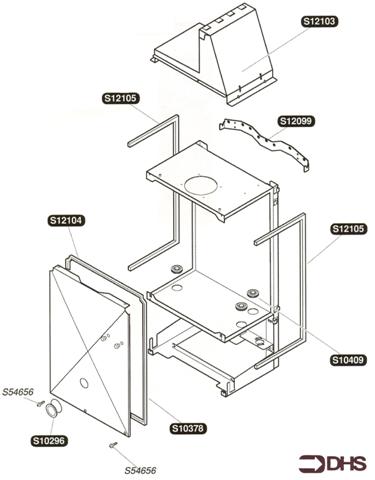 S12103

S12105

S12099

S12104

S12105

S10409

S54656

S10378

S10296

S54656

DHS