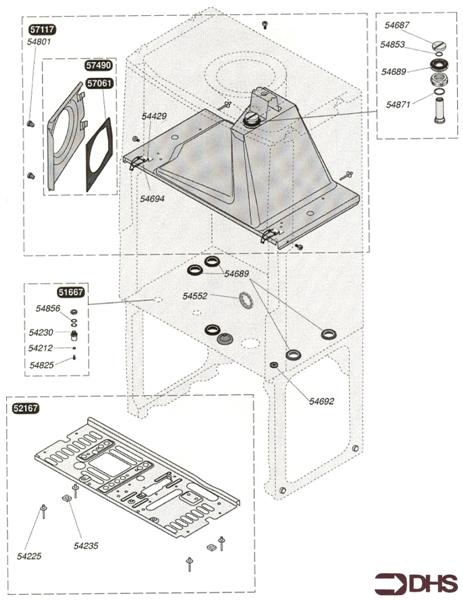 57117
54801
57490
57061
54429
54694
54687
54853
54689
54871
54689
54552
51667
54856
54230
54212
54825
54692
52167
54225
54235
DHS