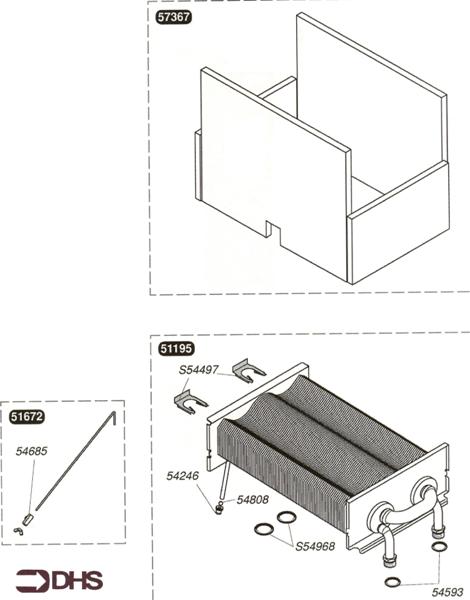 57367

51195

S54497

51672

54685

54246

54808

S54968

54593

DHS