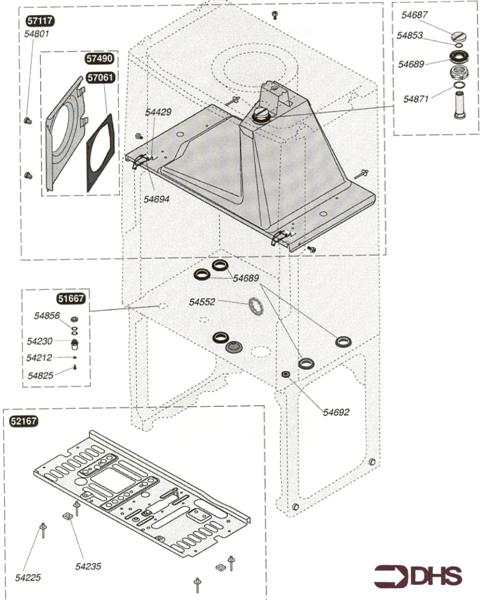 57117
54801
57490
57061
54429
54694
54687
54853
54689
54871
54689
54552
51667
54856
54230
54212
54825
54692
52167
54225
54235
DHS