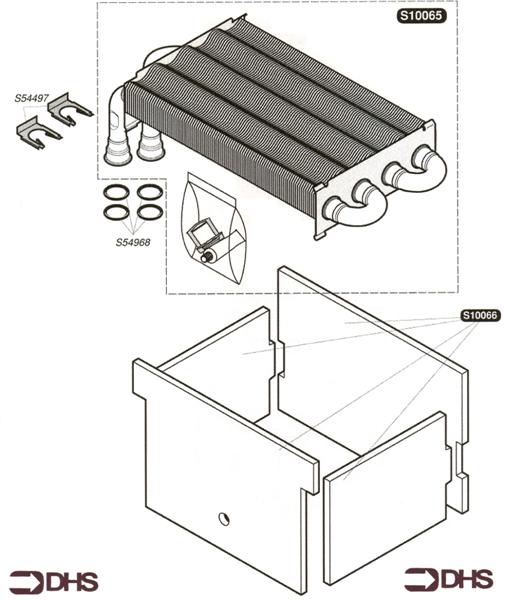 S10065

S54497

S54968

S10066

DHS

DHS