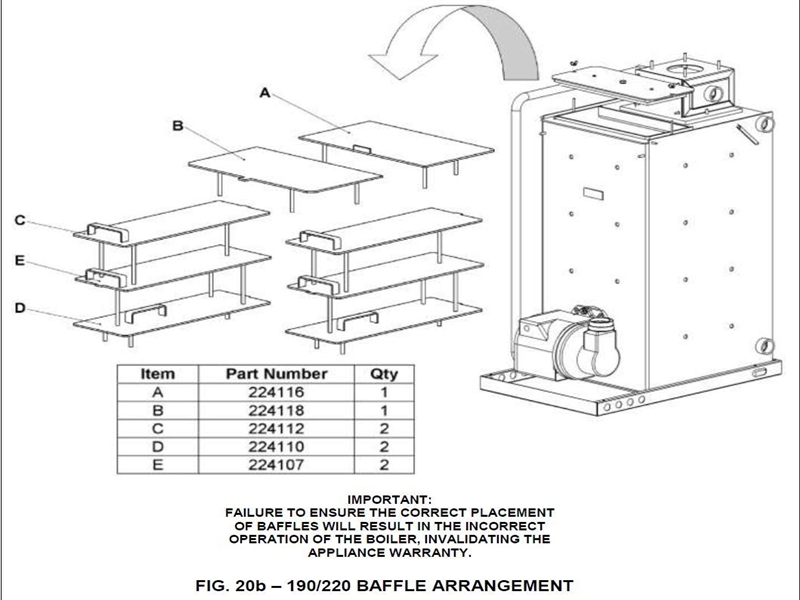 A

B

C

E

D

| Item | Part Number | Qty |
|---|---|---|
| A | 224116 | 1 |
| B | 224118 | 1 |
| C | 224112 | 2 |
| D | 224110 | 2 |
| E | 224107 | 2 |

IMPORTANT:
FAILURE TO ENSURE THE CORRECT PLACEMENT OF BAFFLES WILL RESULT IN THE INCORRECT OPERATION OF THE BOILER, INVALIDATING THE APPLIANCE WARRANTY.

FIG. 20b – 190/220 BAFFLE ARRANGEMENT