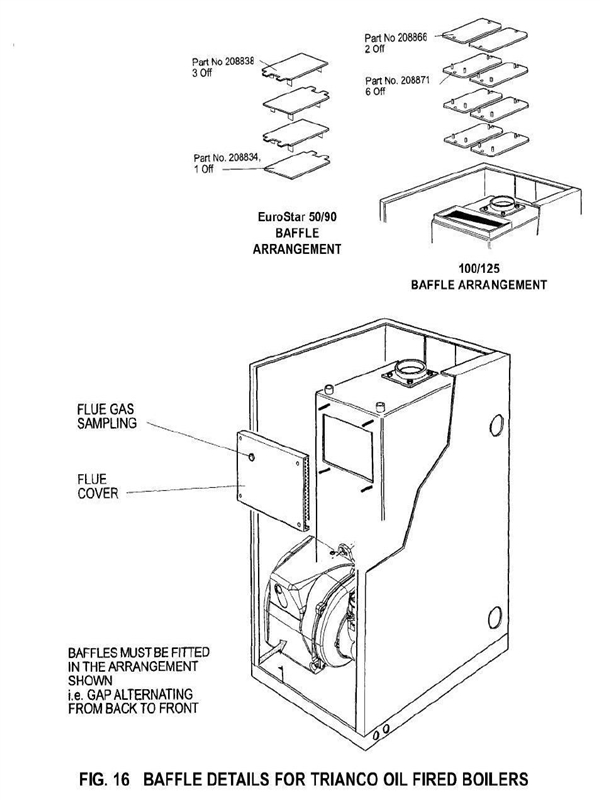 Part No 208838
3 Off

Part No. 208834,
1 Off

EuroStar 50/90
BAFFLE
ARRANGEMENT

Part No 208866
2 Off

Part No. 208871
6 Off

100/125
BAFFLE ARRANGEMENT

FLUE GAS
SAMPLING

FLUE
COVER

BAFFLES MUST BE FITTED IN THE ARRANGEMENT SHOWN
i.e. GAP ALTERNATING FROM BACK TO FRONT

FIG. 16 BAFFLE DETAILS FOR TRIANCO OIL FIRED BOILERS