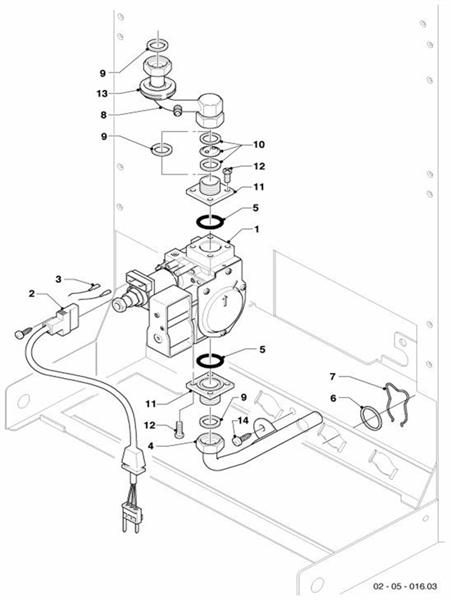 9
13
8
9
10
12
11
5
1
3
2
5
7
6
11
9
12
14
4
02 - 05 - 016.03