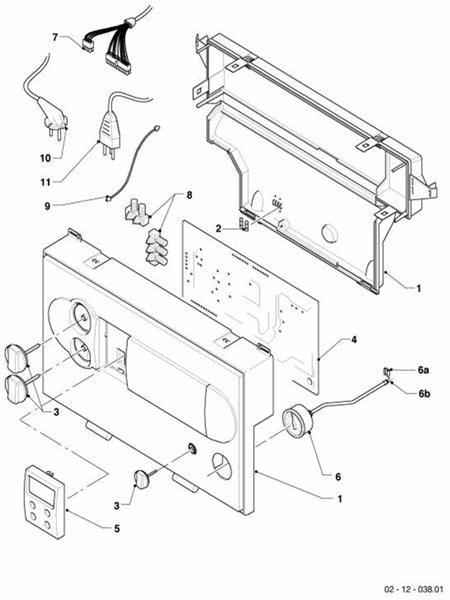 7

10

11

9

8

2

1

4

6a

6b

3

6

1

3

5

02 - 12 - 038.01