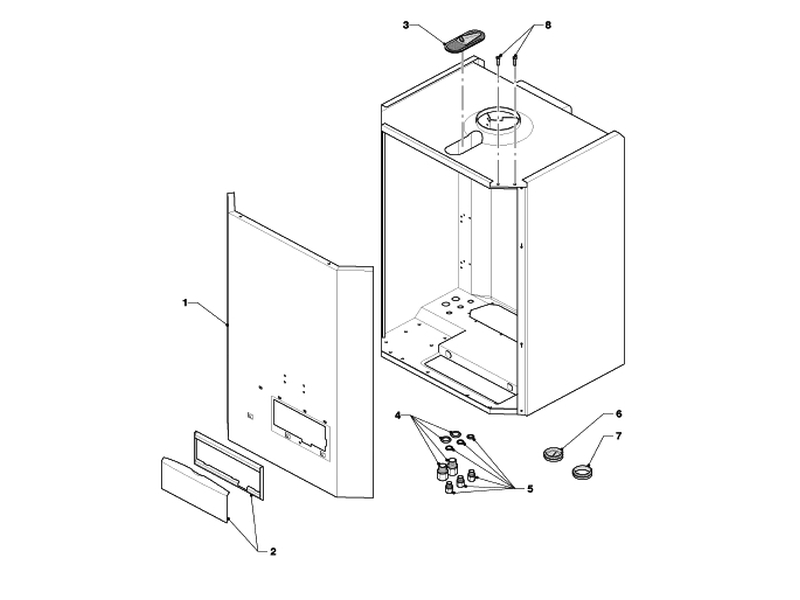 3
8
1
4
6
7
5
2