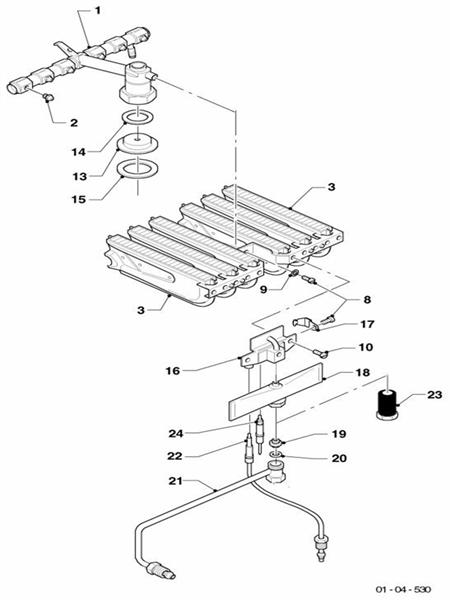 1
2
14
13
15
3
3
9
8
17
10
16
18
23
24
19
22
20
21
01 - 04 - 530