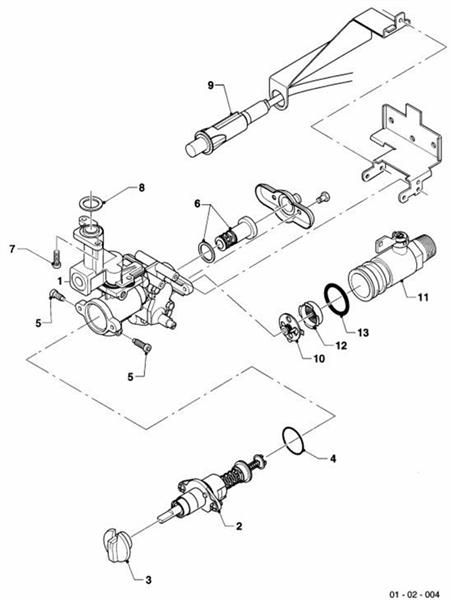 9

8

6

7

1

11

5

13

12

10

5

4

2

3

01 - 02 - 004