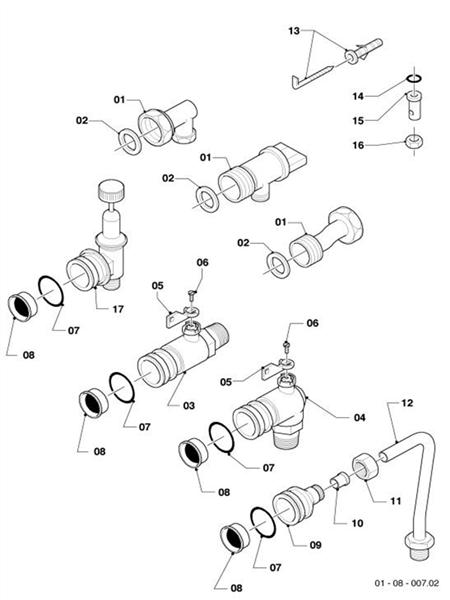 13
14
15
16
01
02
01
02
01
02
06
05
17
07
08
06
05
03
07
08
04
12
07
08
11
10
09
07
08
01 - 08 - 007.02