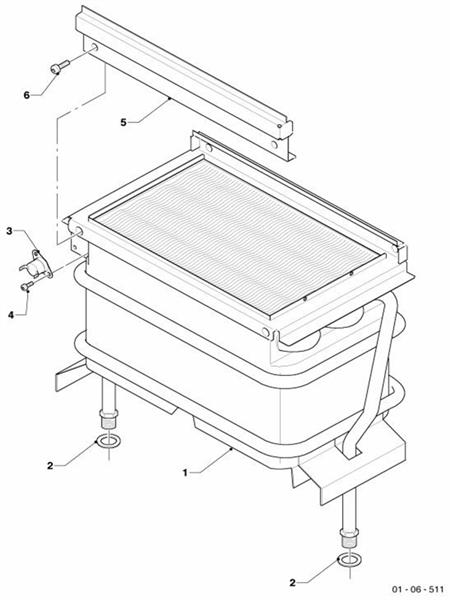 6
5
3
4
2
1
2
01 - 06 - 511