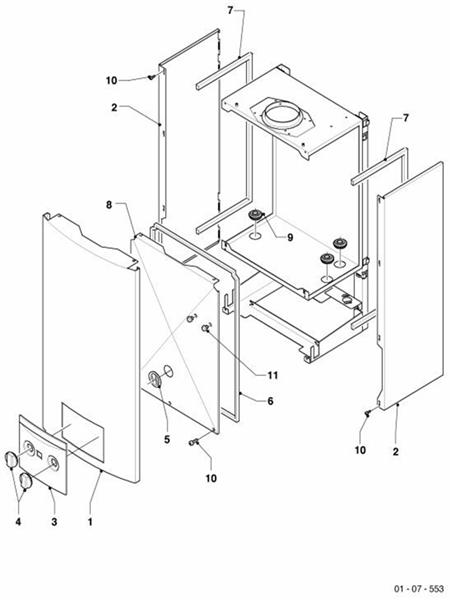 7
10
2
7
8
9
11
6
5
10
10
2
4
3
1
01 - 07 - 553