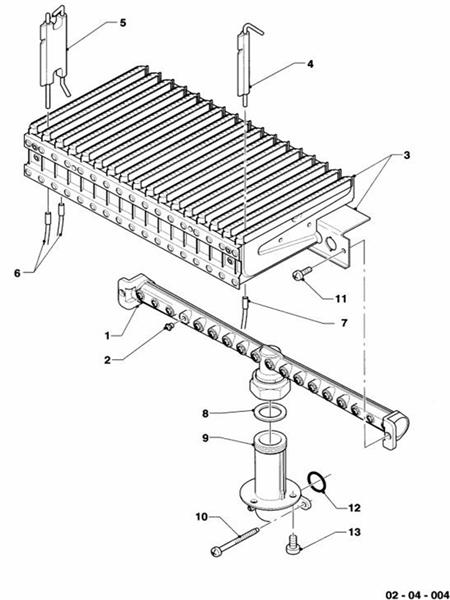 5
4
3
6
11
7
1
2
8
9
12
10
13
02 - 04 - 004