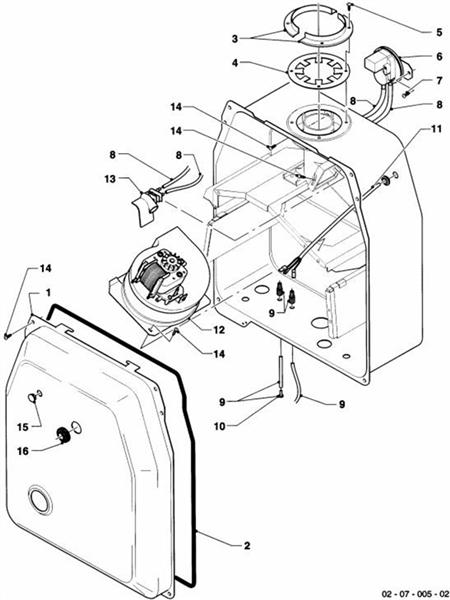 5
3
6
4
7
8
8
14
11
14
8
8
13
14
1
9
12
14
9
9
10
15
16
2
02 - 07 - 005 - 02