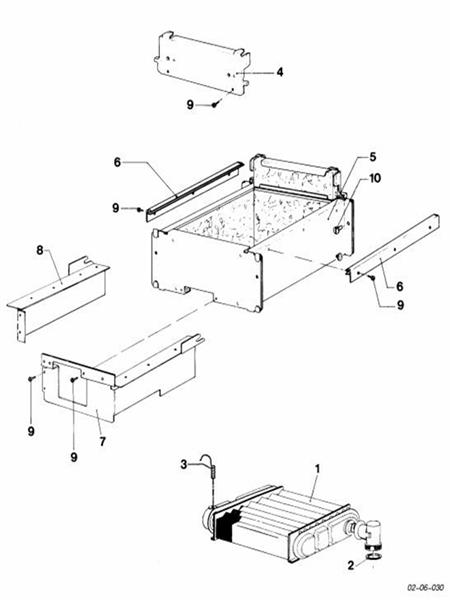 4
9
6
5
10
9
8
6
9
9
9
7
3
1
2
02-06-030