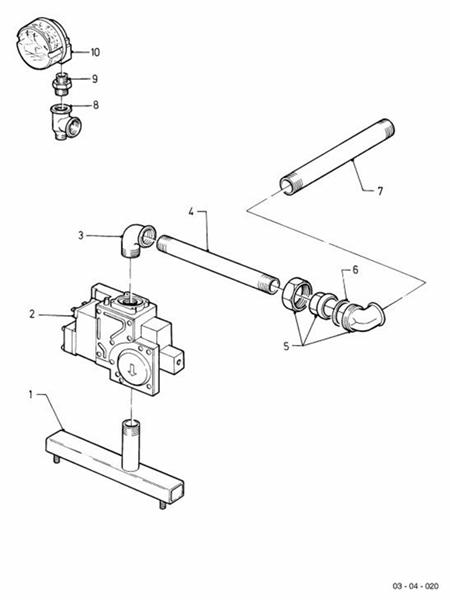 10
9
8
7
4
3
6
2
5
1
03 - 04 - 020