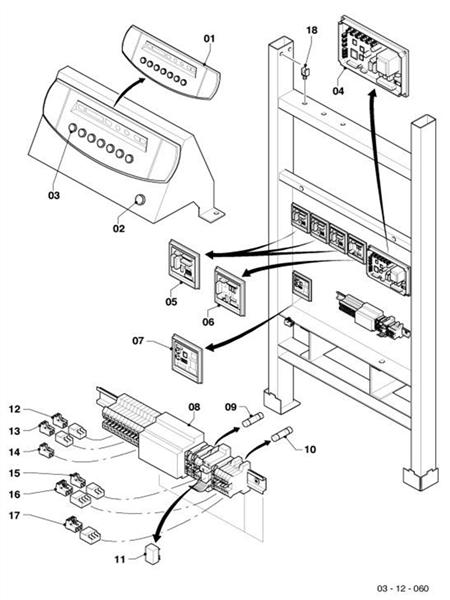 01
18
04
03
02
05
06
07
08
09
10
12
13
14
15
16
17
11
03 - 12 - 060