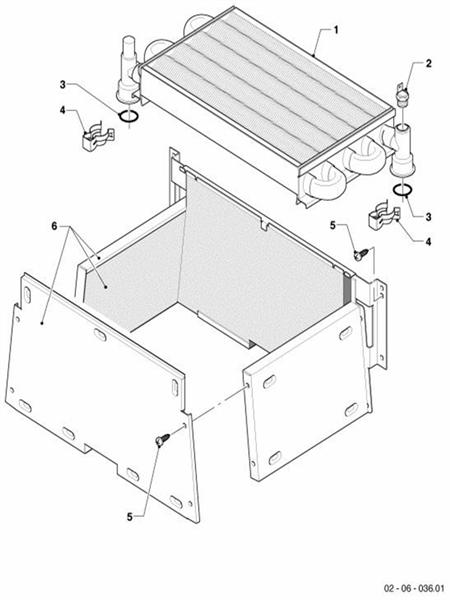 1
2
3
4
3
4
5
6
5
02 - 06 - 036.01