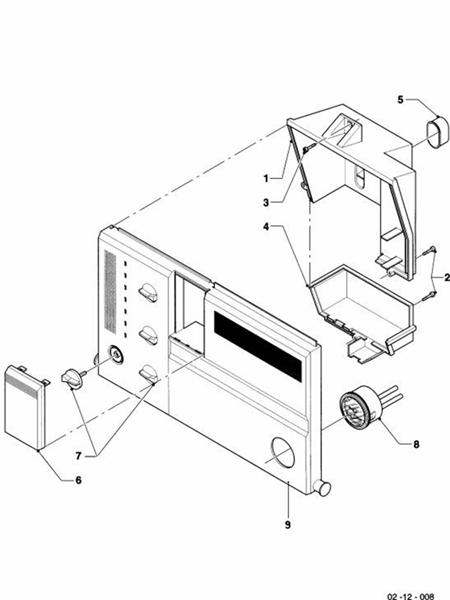 5

1

3

4

2

7

6

8

9

02 -12 - 008