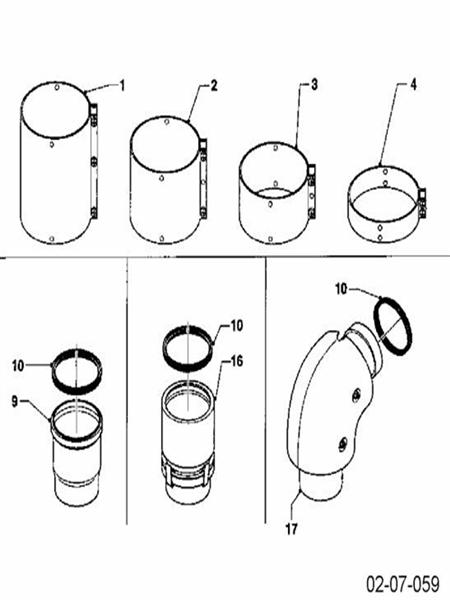 1
2
3
4
10
9
10
16
10
17
02-07-059