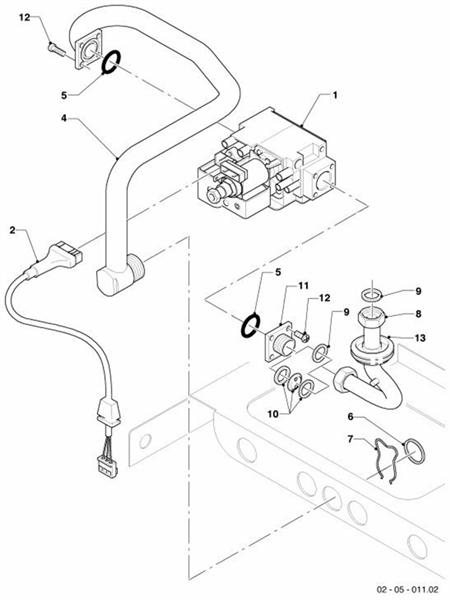 12
5
4
1
2
5
11
12
9
9
8
13
10
6
7
02 - 05 - 011.02