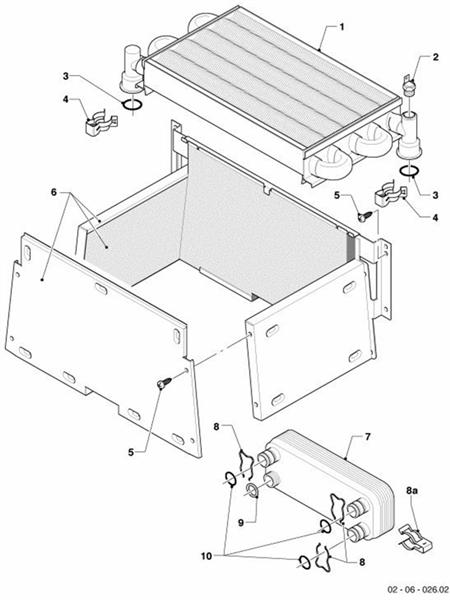 1
2
3
4
3
4
5
6
5
8
7
9
8a
10
8
02 - 06 - 026.02