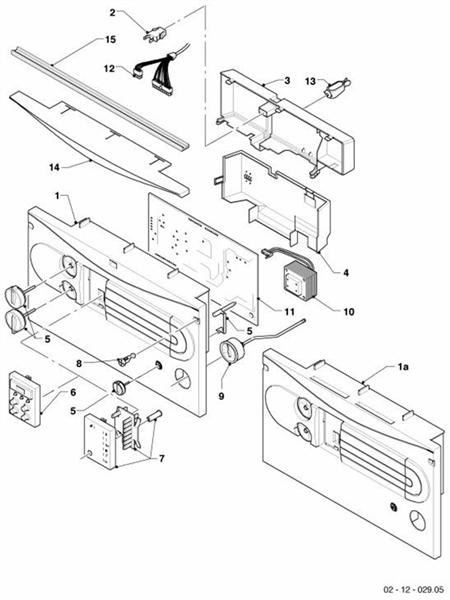 2
15
12
3
13
14
1
4
10
11
5
5
8
9
1a
6
5
7
02 - 12 - 029.05