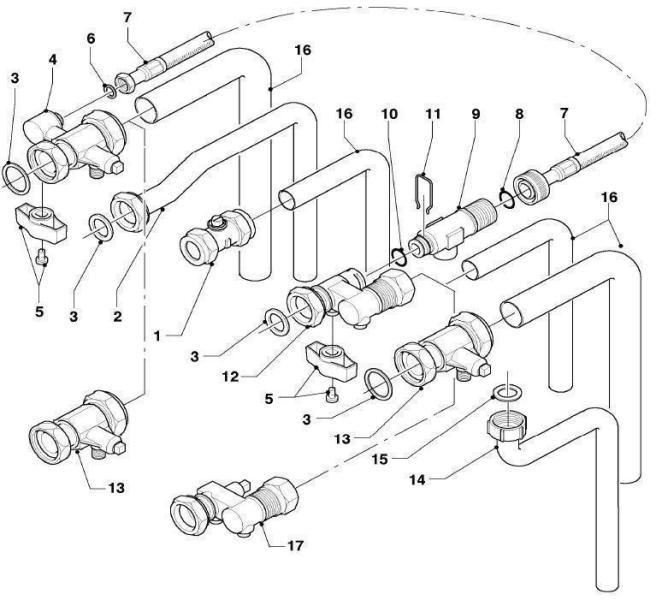 7
6
16
4
3
16
10
11
9
8
7
16
5
3
2
1
3
12
5
3
13
15
14
13
17