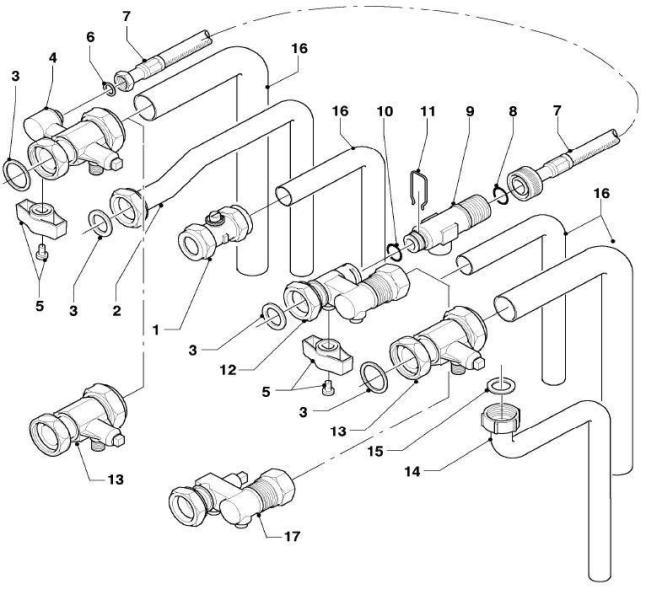 7
6
4
3
16
16
10
11
9
8
7
16
5
3
2
1
3
12
5
3
13
15
14
13
17