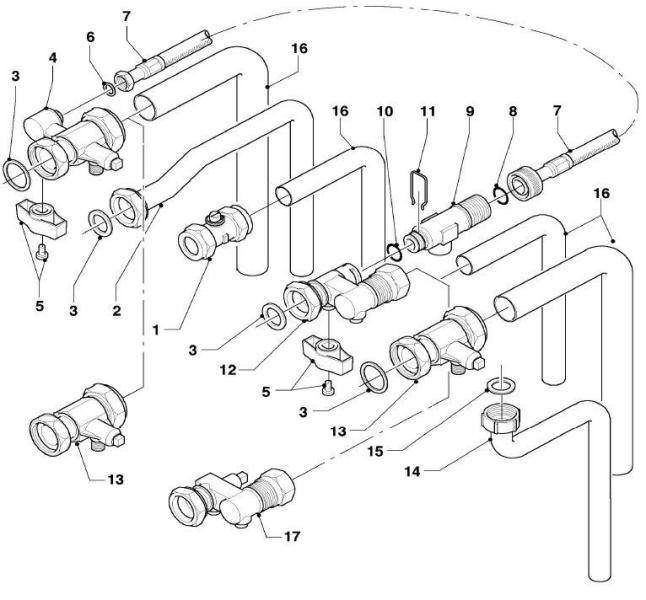 7
6
4
3
16
16
10
11
9
8
7
16
5
3
2
1
3
12
5
3
13
15
14
13
17