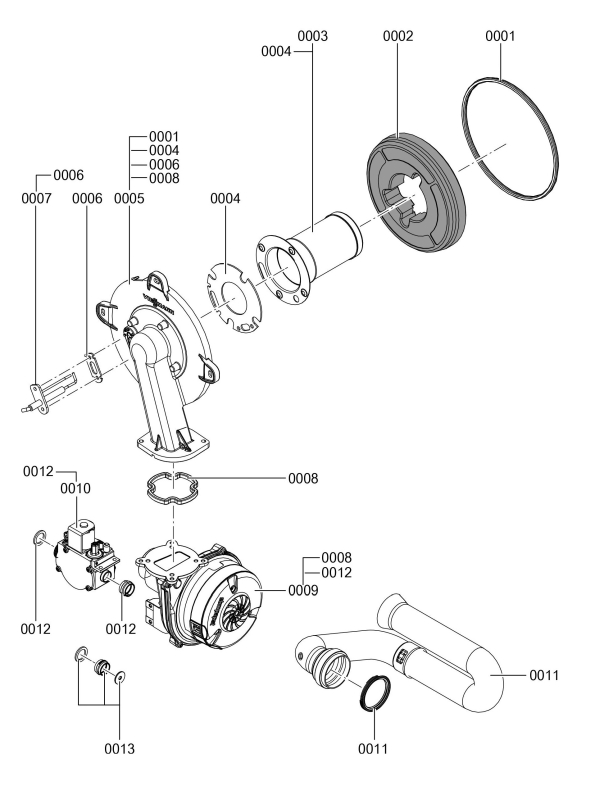 0003
0004
0002
0001

0001
0004
0006
0008

0006
0007
0006
0005
0004

0012
0010
0008

0008
0012
0009

0012
0012

0011

0013
0011