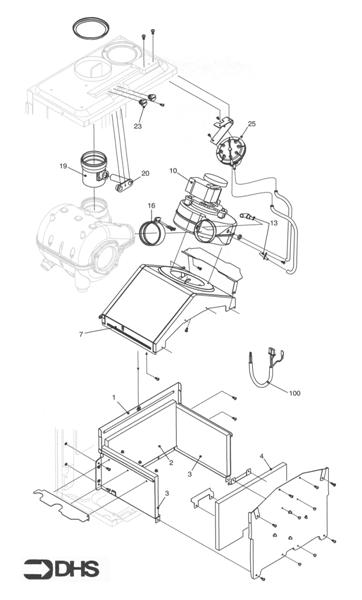 23
25
19
20
10
16
13
7
100
1
2
3
4
3
DHS