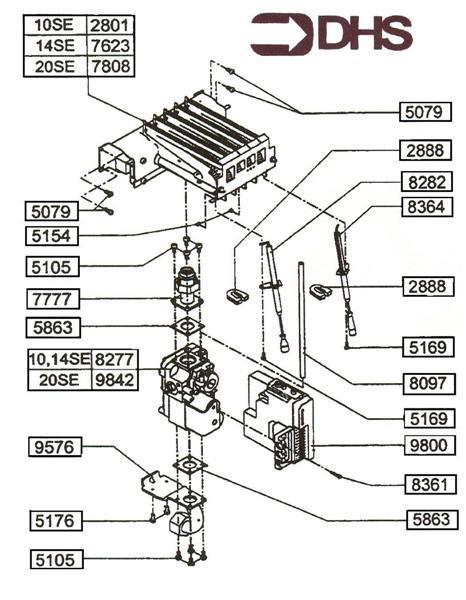 | 10SE | 2801 |
|---|---|
| 14SE | 7623 |
| 20SE | 7808 |

DHS

5079

2888

8282

8364

5079

5154

5105

7777

2888

5863

5169

| 10,14SE | 8277 |
|---|---|
| 20SE | 9842 |

8097

5169

9576

9800

8361

5176

5863

5105