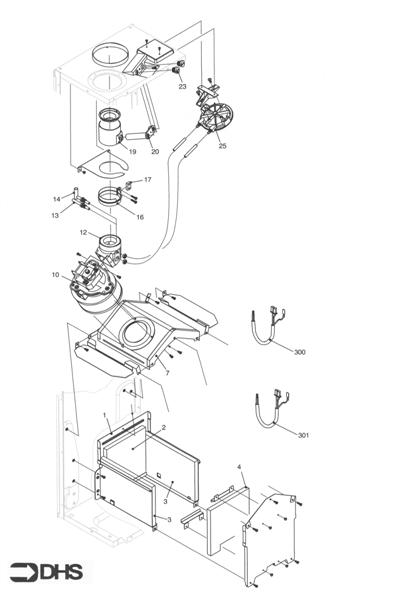 23
25
19
20
17
14
13
16
12
10
7
300
301
1
2
4
3
3
DHS